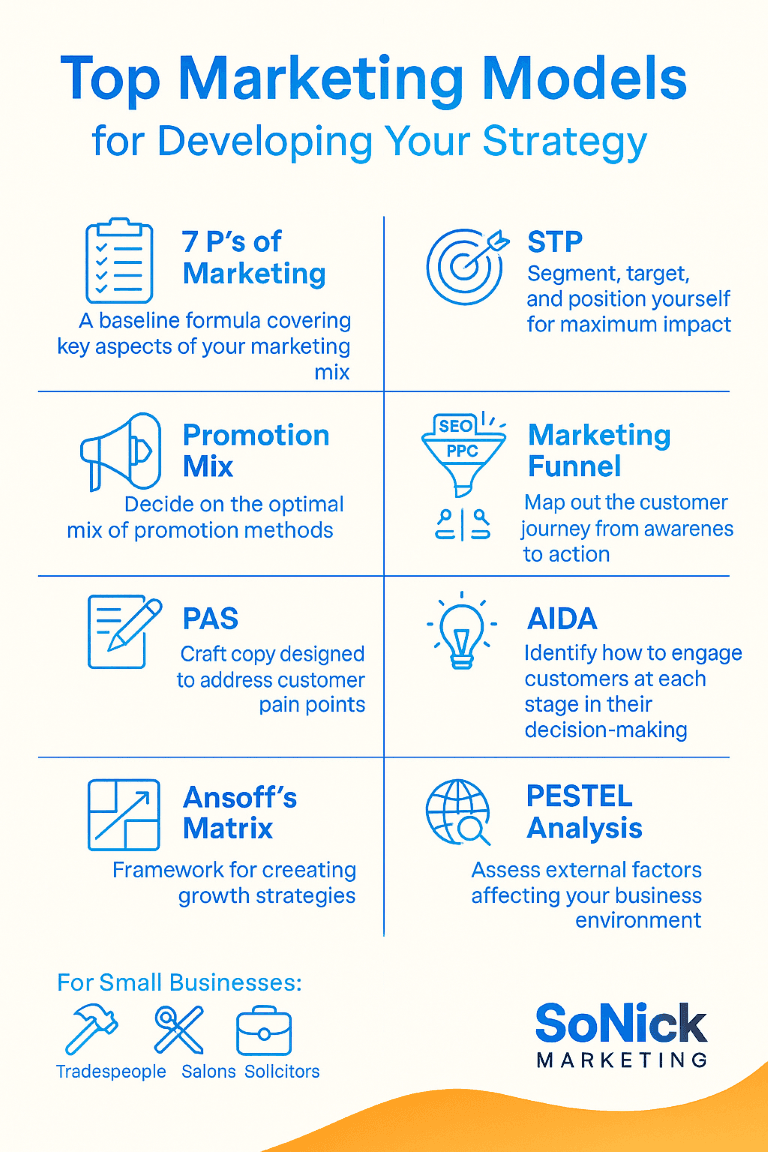 Top Marketing Models
for Developing Your Strategy

7 P's of Marketing
A baseline formula covering key aspects of your marketing mix

STP
Segment, target, and position yourself for maximum impact

Promotion Mix
Decide on the optimal mix of promotion methods

SEO
PPC
Marketing Funnel
Map out the customer journey from awarenes to action

PAS
Craft copy designed to address customer pain points

AIDA
Identify how to engage customers at each stage in their decision-making

Ansoff's Matrix
Framework for creeating growth strategies

PESTEL Analysis
Assess external factors affecting your business environment

For Small Businesses:
Tradespeople Salons Sollcitors

SoNick
MARKETING